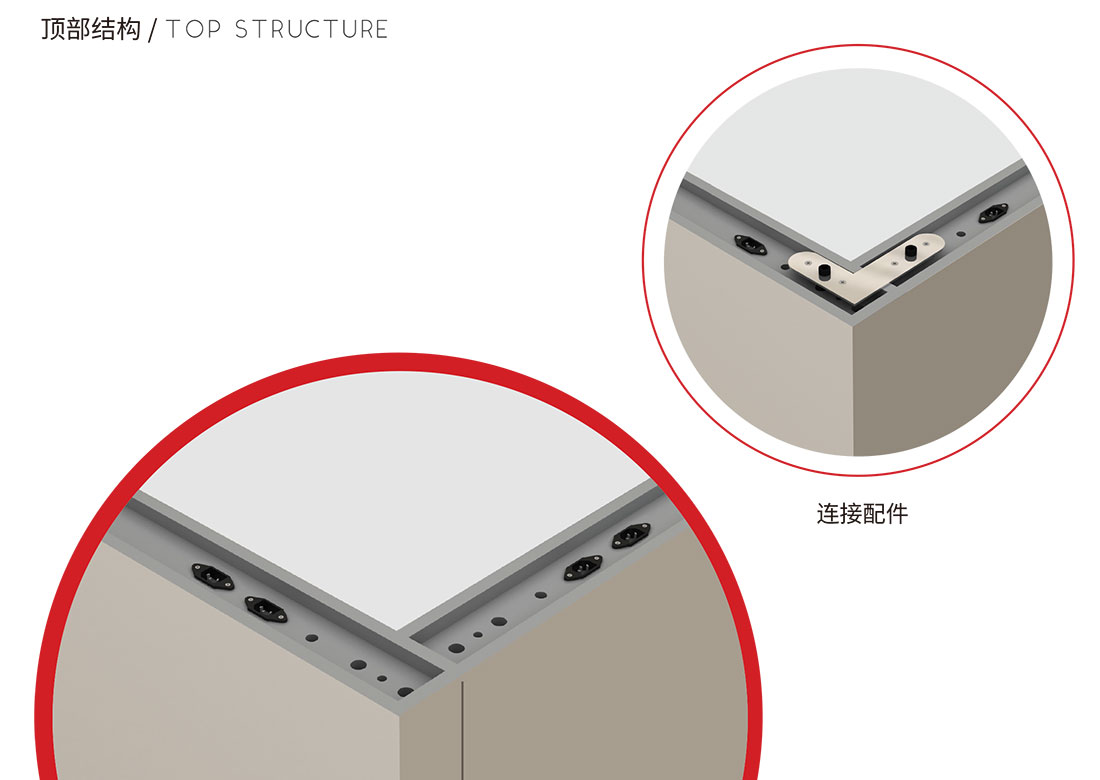 顶部结构 / TOP STRUCTURE

连接配件